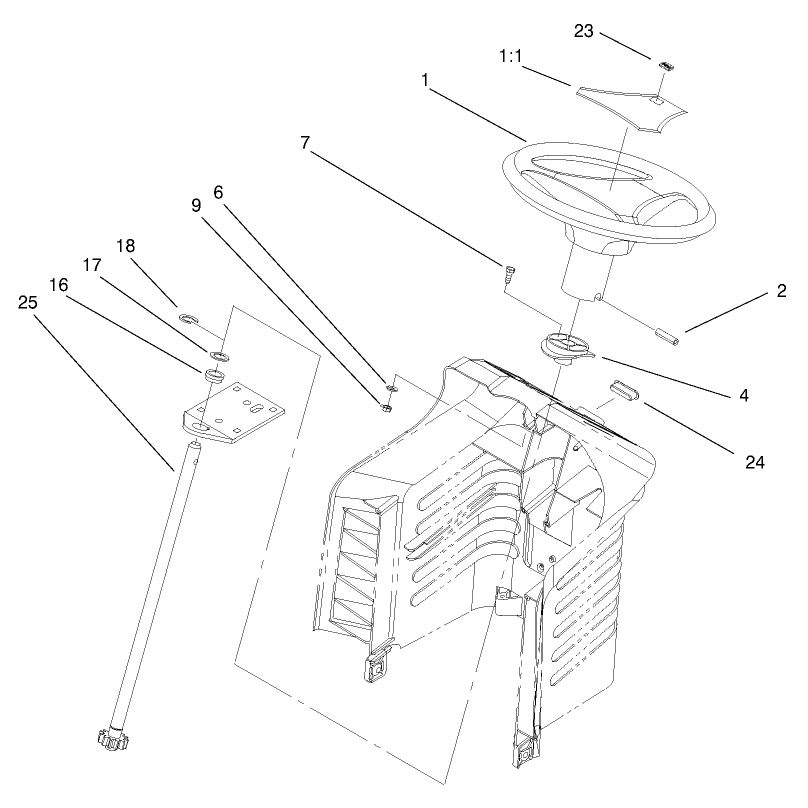 23
1:1
1
7
6
9
18
17
16
25
2
4
24