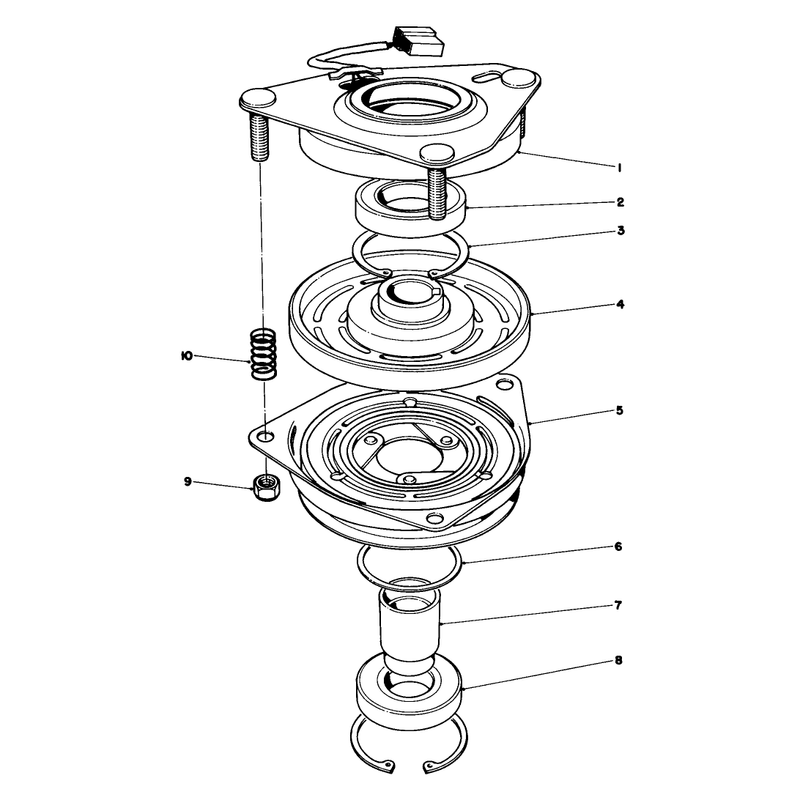 1
2
3
4
10
5
9
6
7
8