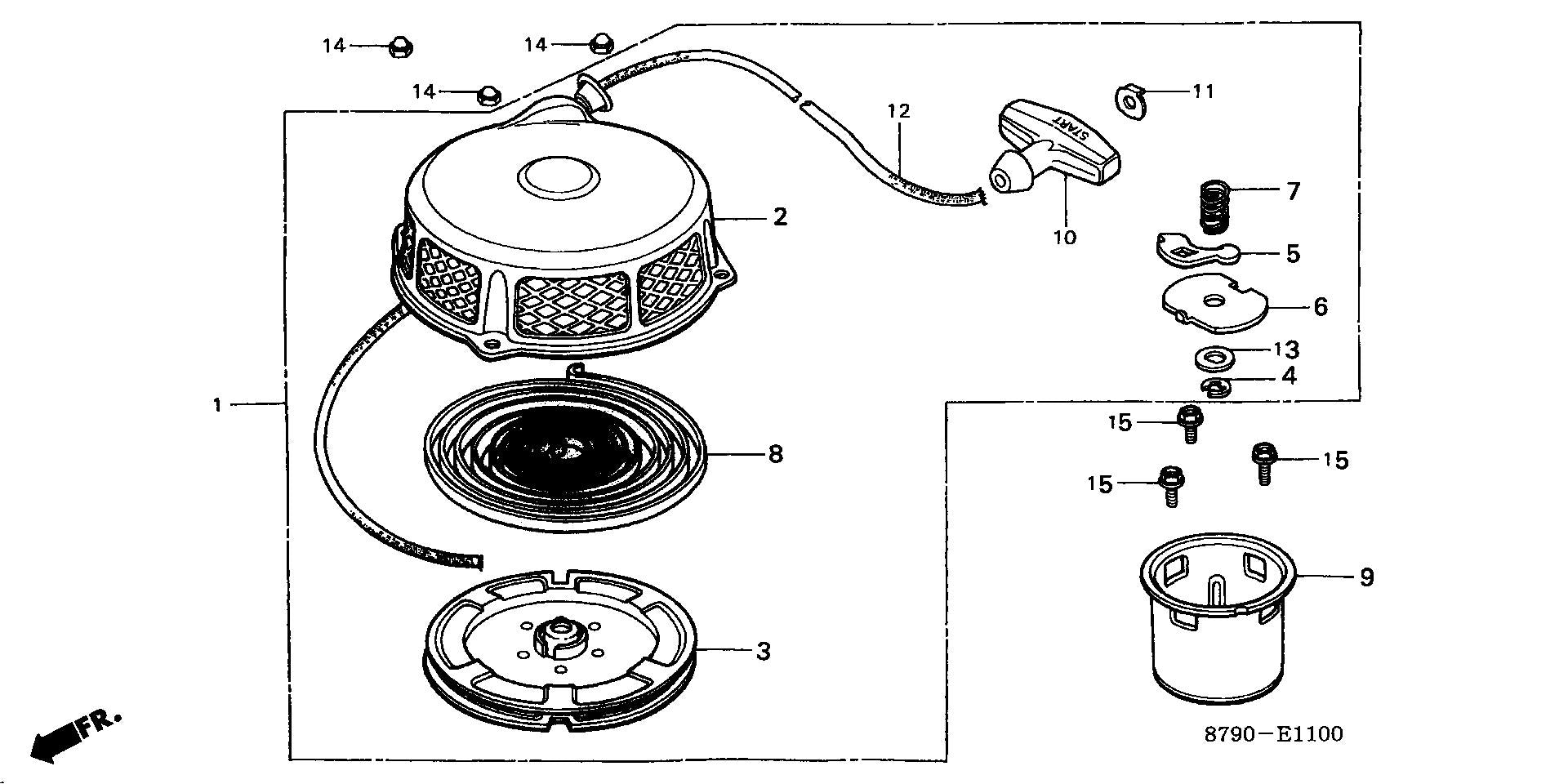 14
14
14
11
12
START
7
2
10
5
6
13
4
1
15
8
15
15
9
3
FR.
8790—E1100