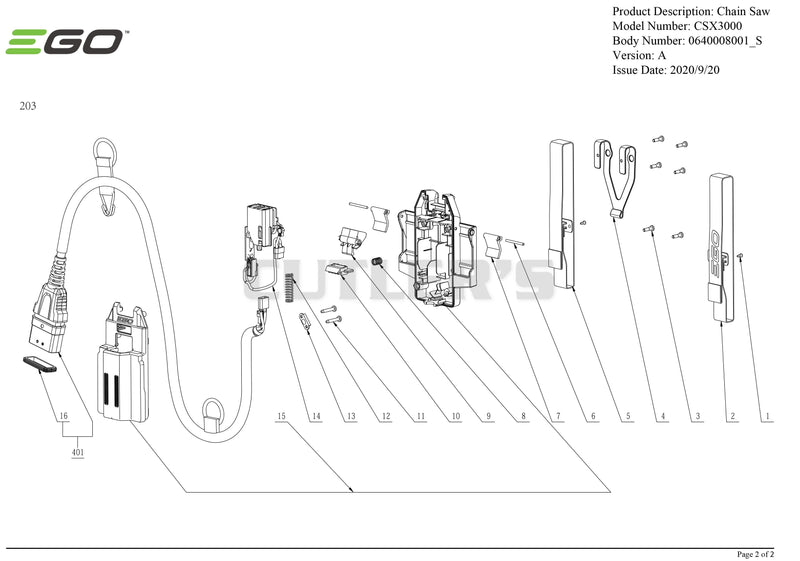 EGO™

Product Description: Chain Saw
Model Number: CSX3000
Body Number: 0640008001_S
Version: A
Issue Date: 2020/9/20

203

EGO

CUTLER'S

16
401
15
14
13
12
11
10
9
8
7
6
5
4
3
2
1

Page 2 of 2