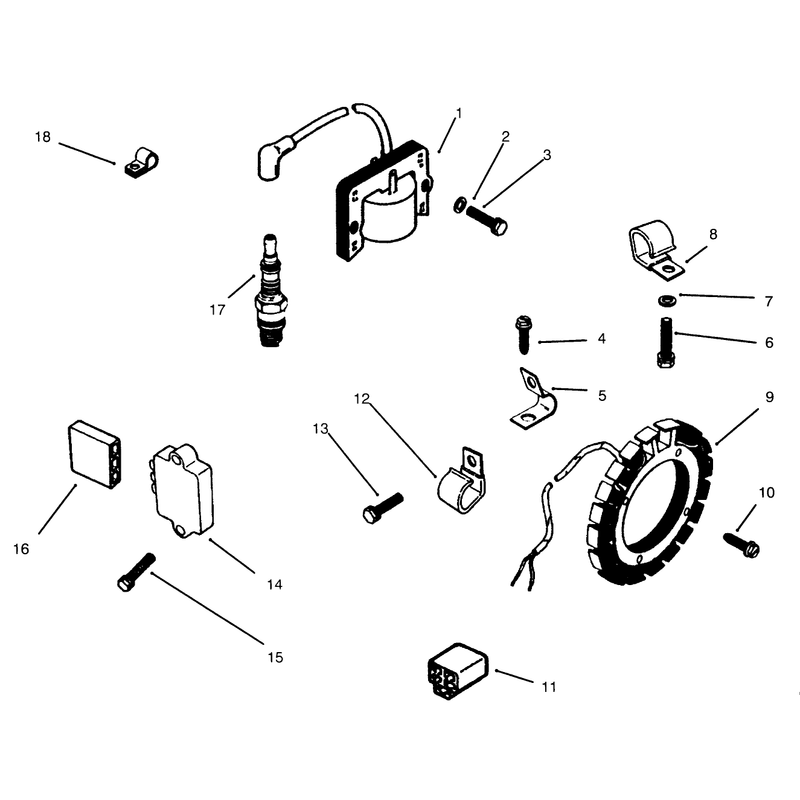 18
1
2
3
8
7
17
4
6
5
12
9
13
10
16
14
15
11