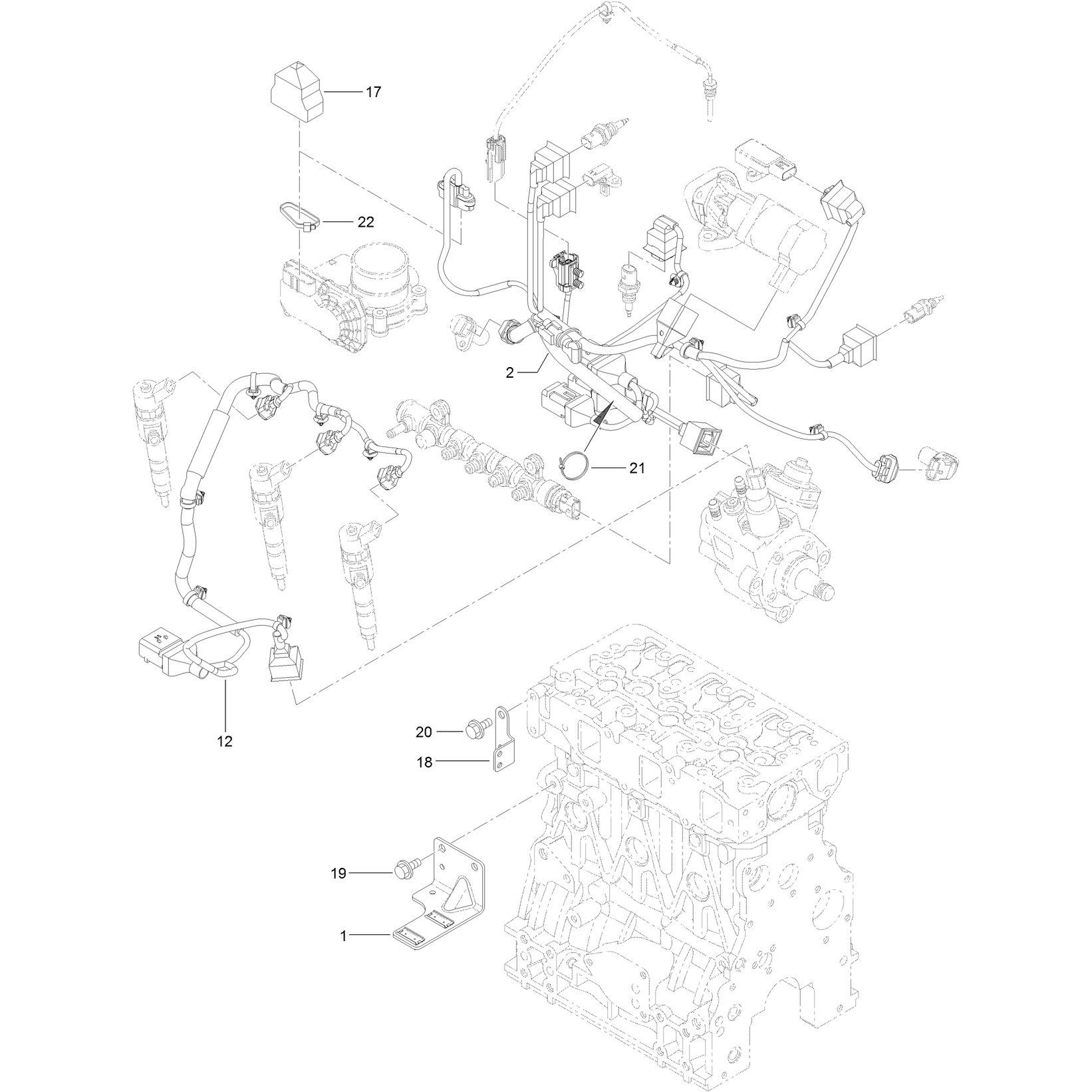 17

22

2

21

12

20

18

19

1