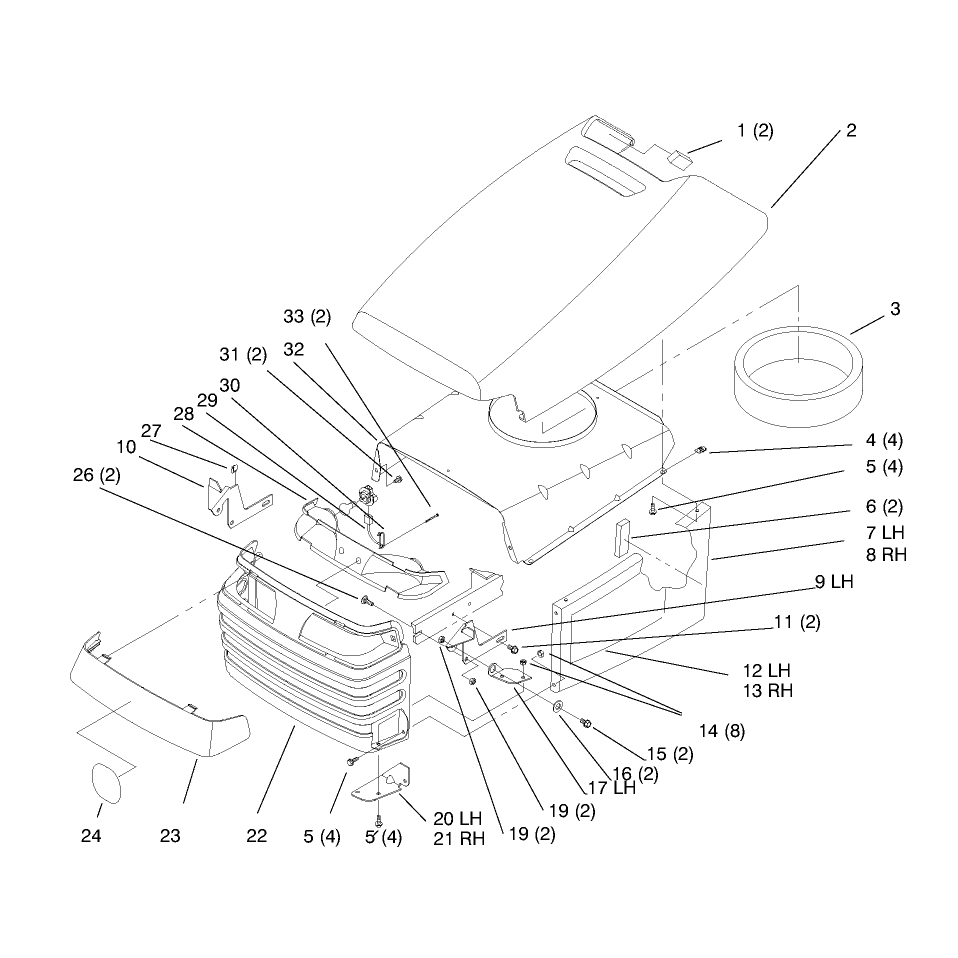 1 (2)
2
3
33 (2)
32
31 (2)
30
29
28
27
10
26 (2)
4 (4)
5 (4)
6 (2)
7 LH
8 RH
9 LH
11 (2)
12 LH
13 RH
14 (8)
15 (2)
16 (2)
17 LH
19 (2)
19 (2)
20 LH
21 RH
5 (4)
5 (4)
22
23
24