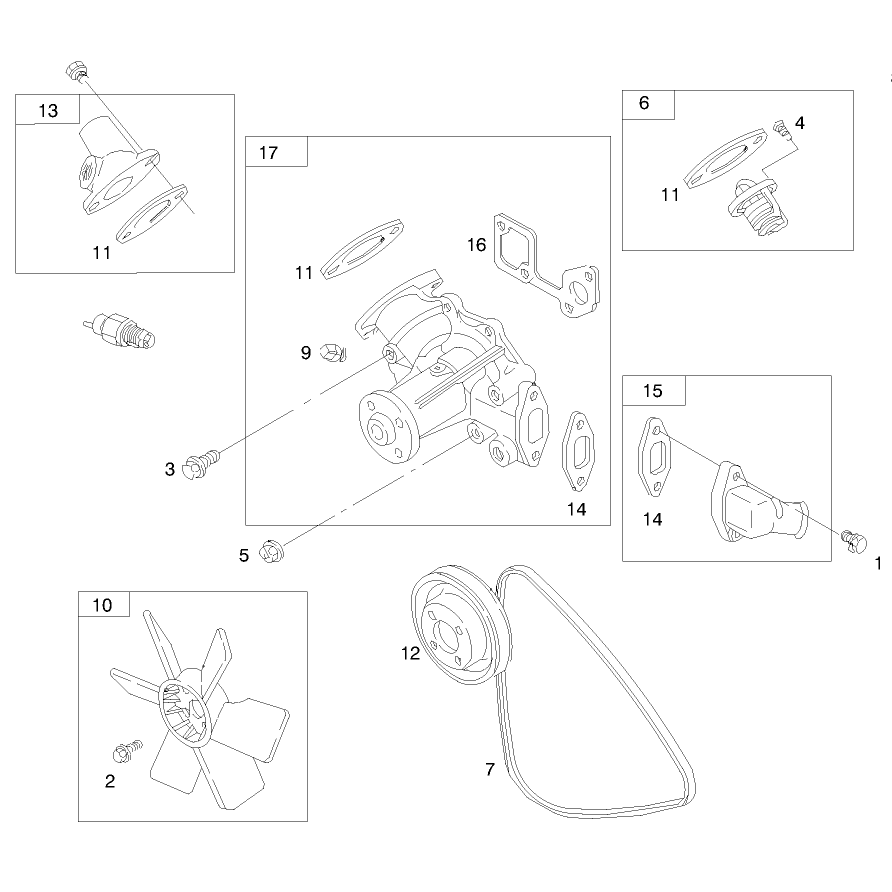 13
11
17
11
16
9
3
14
5
6
4
11
15
14
1
10
2
12
7