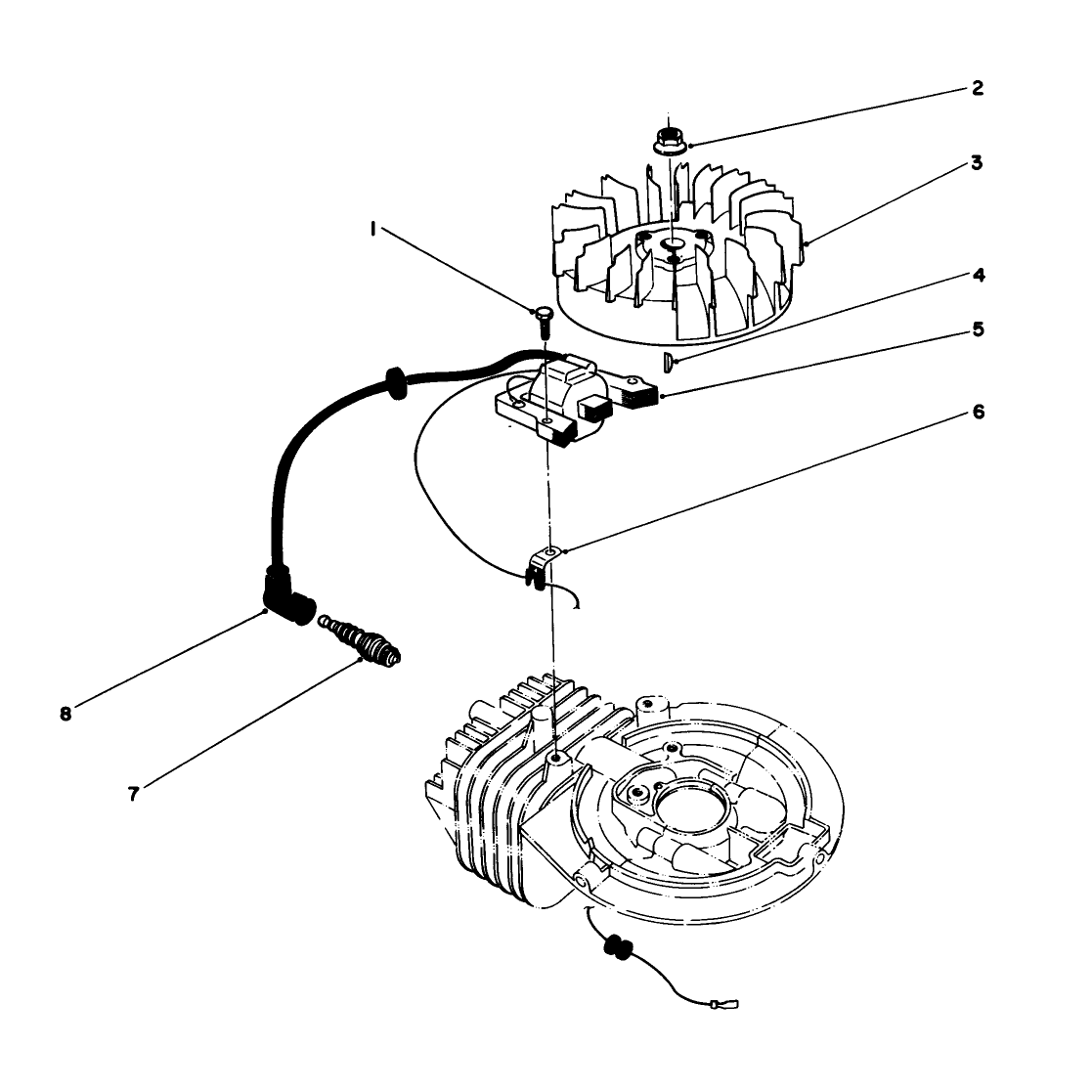 2
3
1
4
5
6
8
7