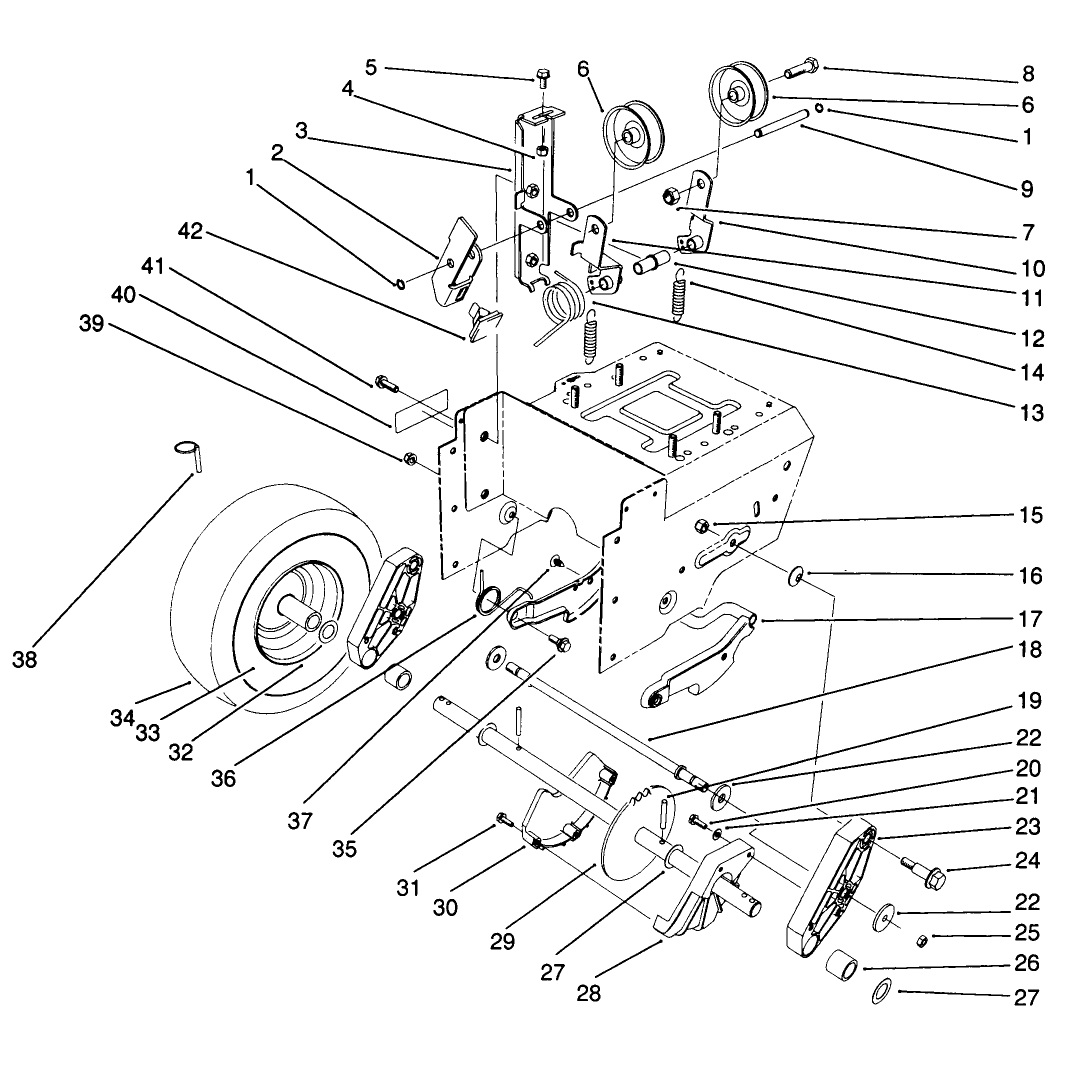 5
4
3
2
1
42
41
40
39
6
8
6
1
9
7
10
11
12
14
13
15
16
17
18
19
22
20
21
23
24
22
25
26
27
38
34
33
32
36
37
35
31
30
29
27
28