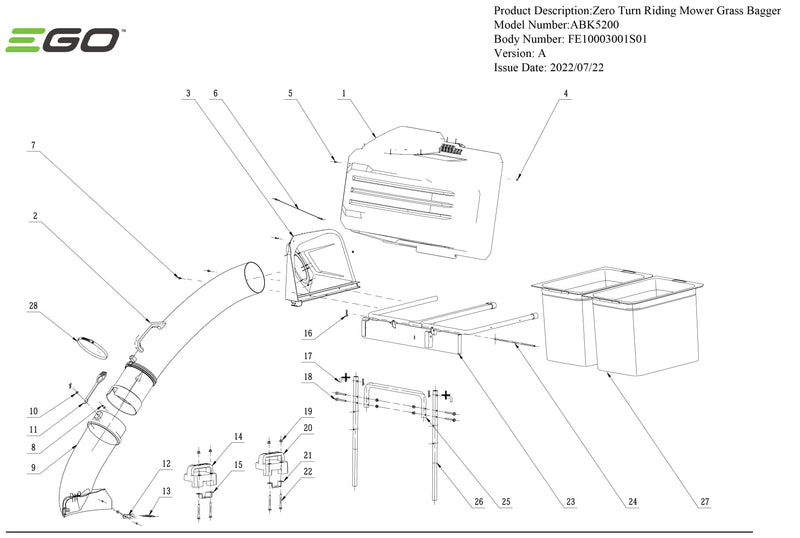 EGO

Product Description:Zero Turn Riding Mower Grass Bagger
Model Number:ABK5200
Body Number: FE10003001S01
Version: A
Issue Date: 2022/07/22

3 6 5 1 4
7
2
28
16
17
18
10
11
8
9
12
13
14
15
19
20
21
22
26
25
23
24
27