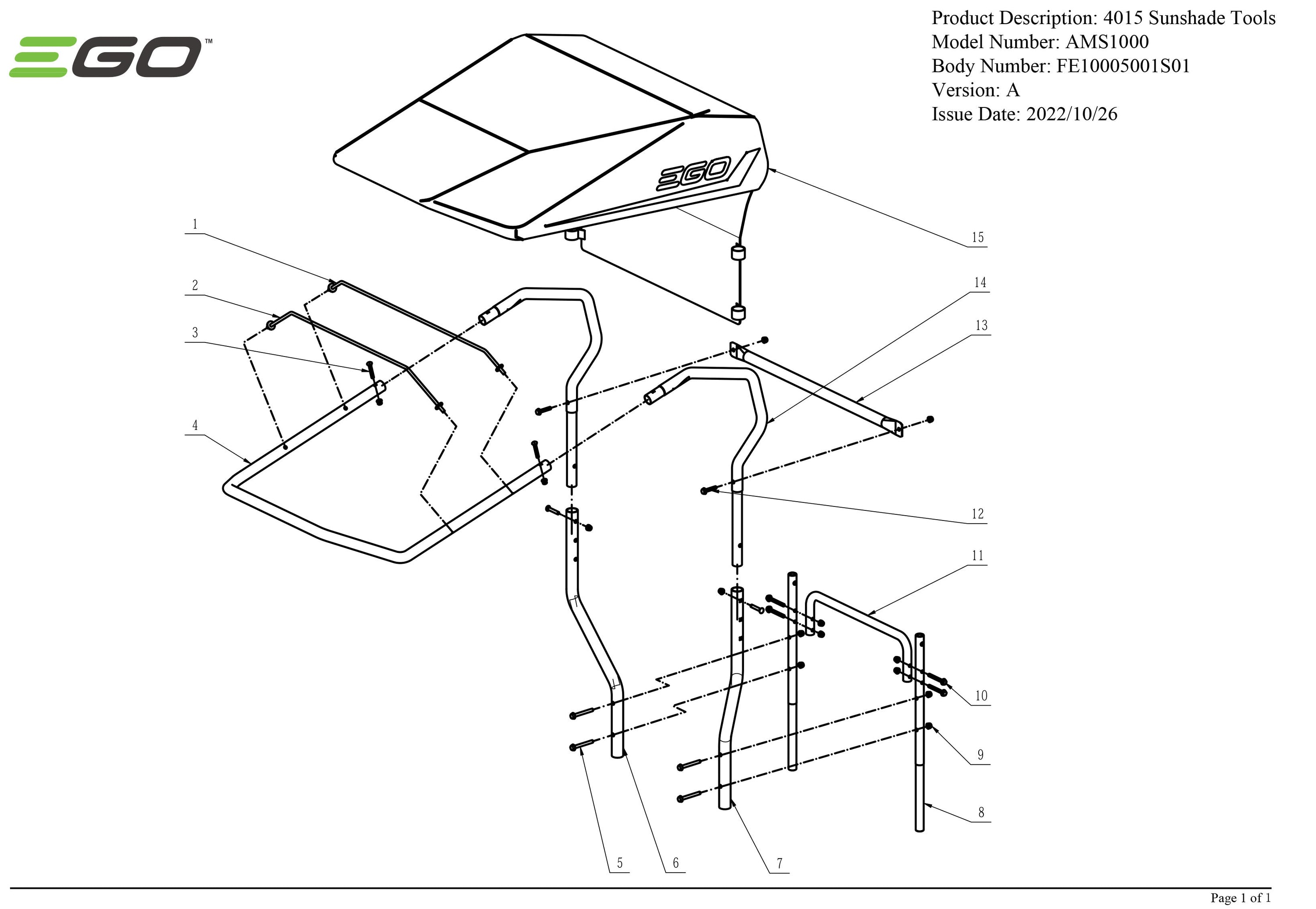 EGO™

Product Description: 4015 Sunshade Tools
Model Number: AMS1000
Body Number: FE10005001S01
Version: A
Issue Date: 2022/10/26

EGO

1
2
3
4
15
14
13
12
11
10
9
8
5
6
7

Page 1 of 1