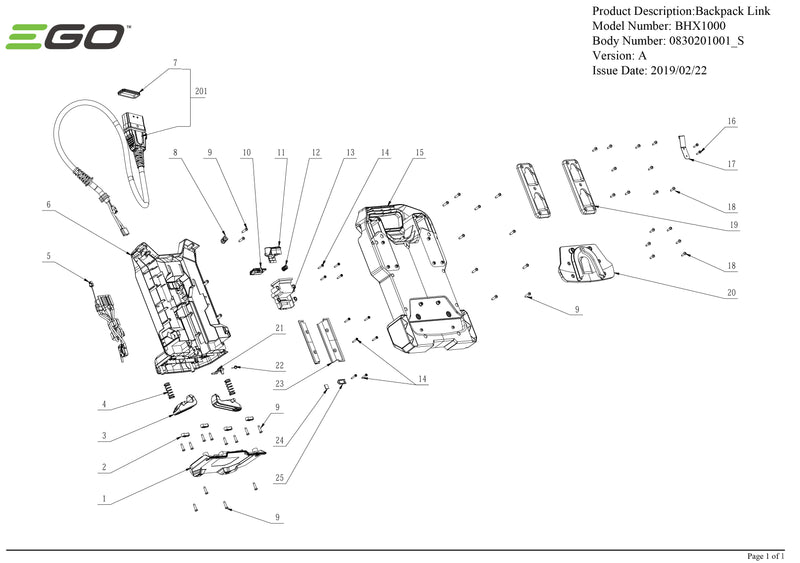 EGO™

Product Description:Backpack Link
Model Number: BHX1000
Body Number: 0830201001_S
Version: A
Issue Date: 2019/02/22

7
201
8
9
10
11
12
13
14
15
16
17
18
19
18
20
9
6
5
21
22
23
14
4
3
9
2
24
25
1
9

Page 1 of 1