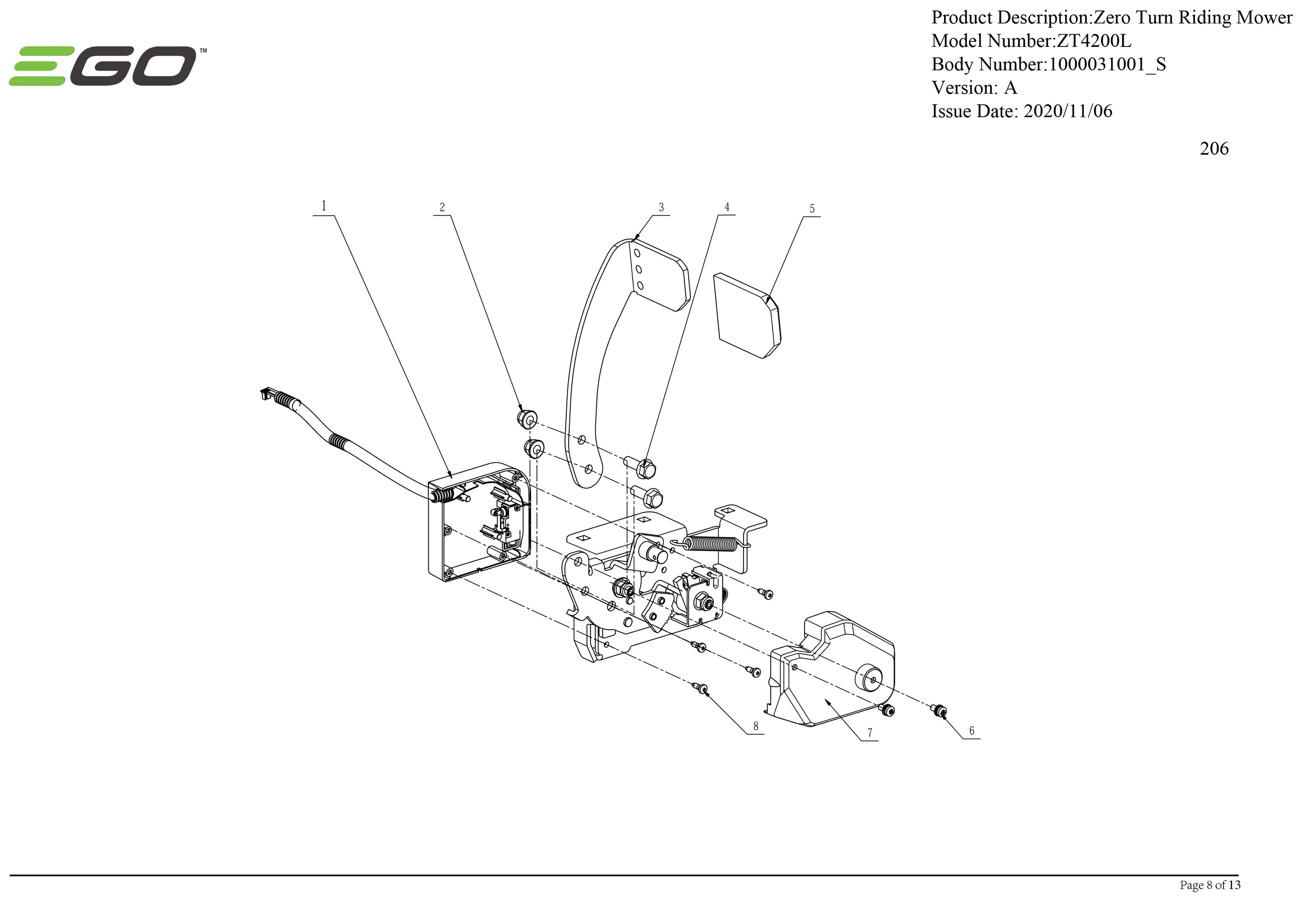 EGO™

Product Description:Zero Turn Riding Mower
Model Number:ZT4200L
Body Number:1000031001_S
Version: A
Issue Date: 2020/11/06

206

1
2
3
4
5
8
7
6

Page 8 of 13