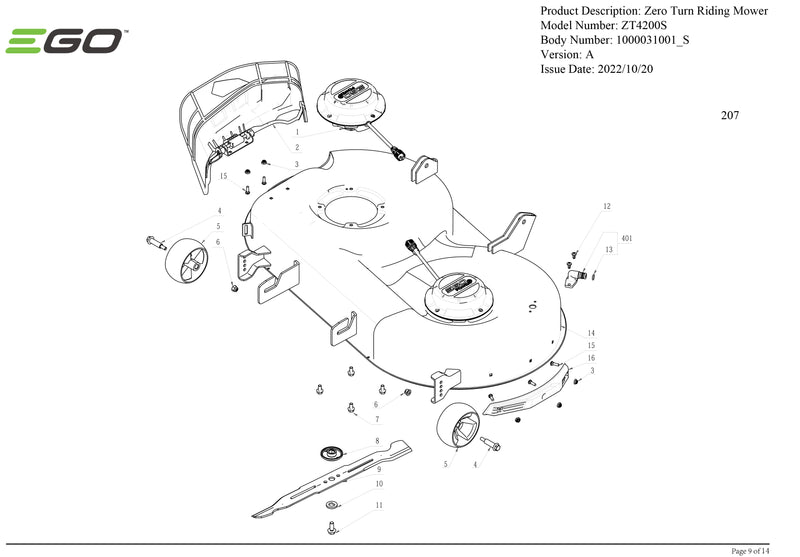 EGO™

Product Description: Zero Turn Riding Mower
Model Number: ZT4200S
Body Number: 1000031001_S
Version: A
Issue Date: 2022/10/20

207

1
2
3
15
4
5
6
12
401
13
14
15
16
3
6
7
8
9
10
11
5
4

Page 9 of 14