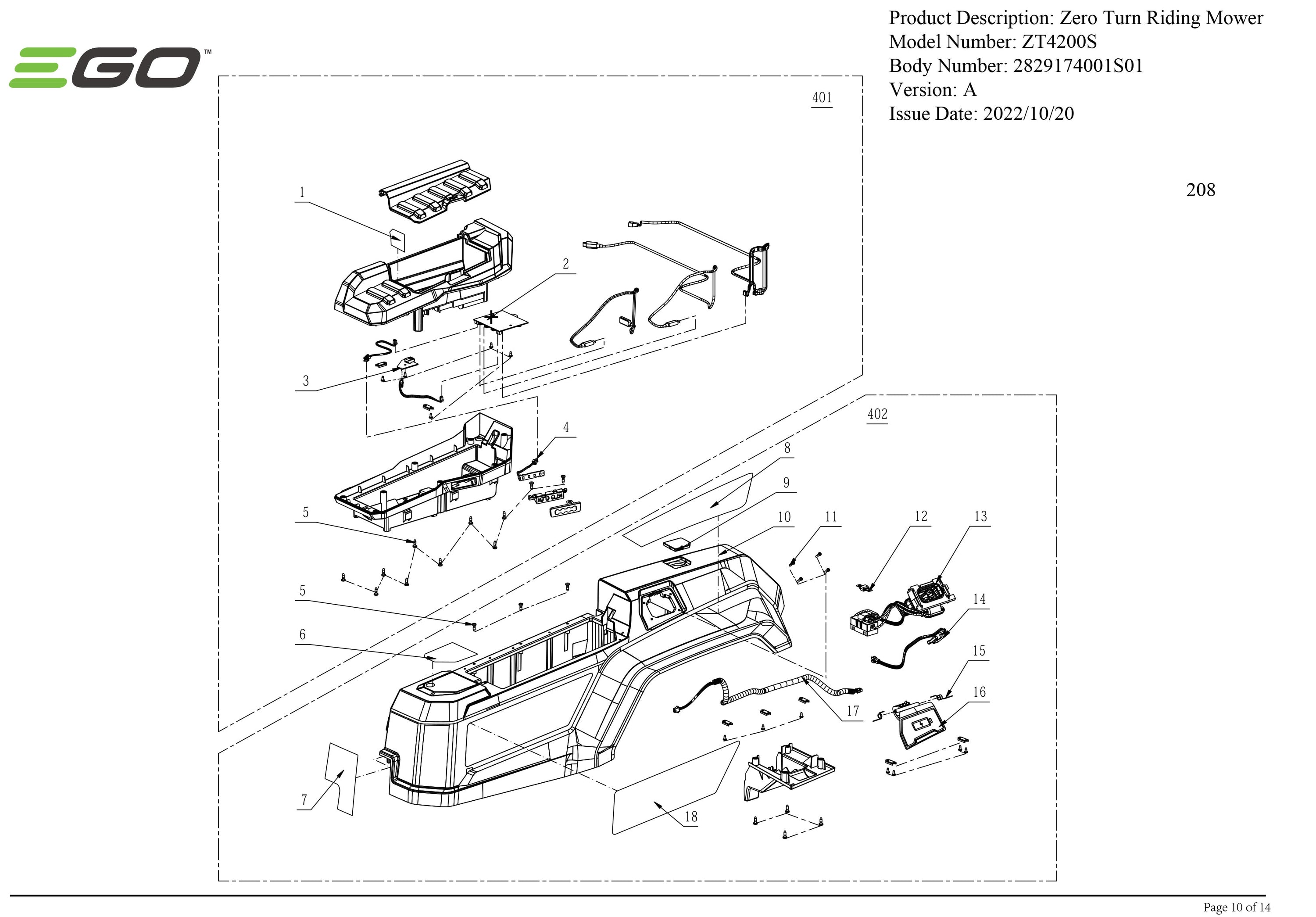 EGO™

Product Description: Zero Turn Riding Mower
Model Number: ZT4200S
Body Number: 2829174001S01
Version: A
Issue Date: 2022/10/20

208

401

1
2
3
4
5
5
6
7

402

8
9
10
11
12
13
14
15
16
17
18

Page 10 of 14