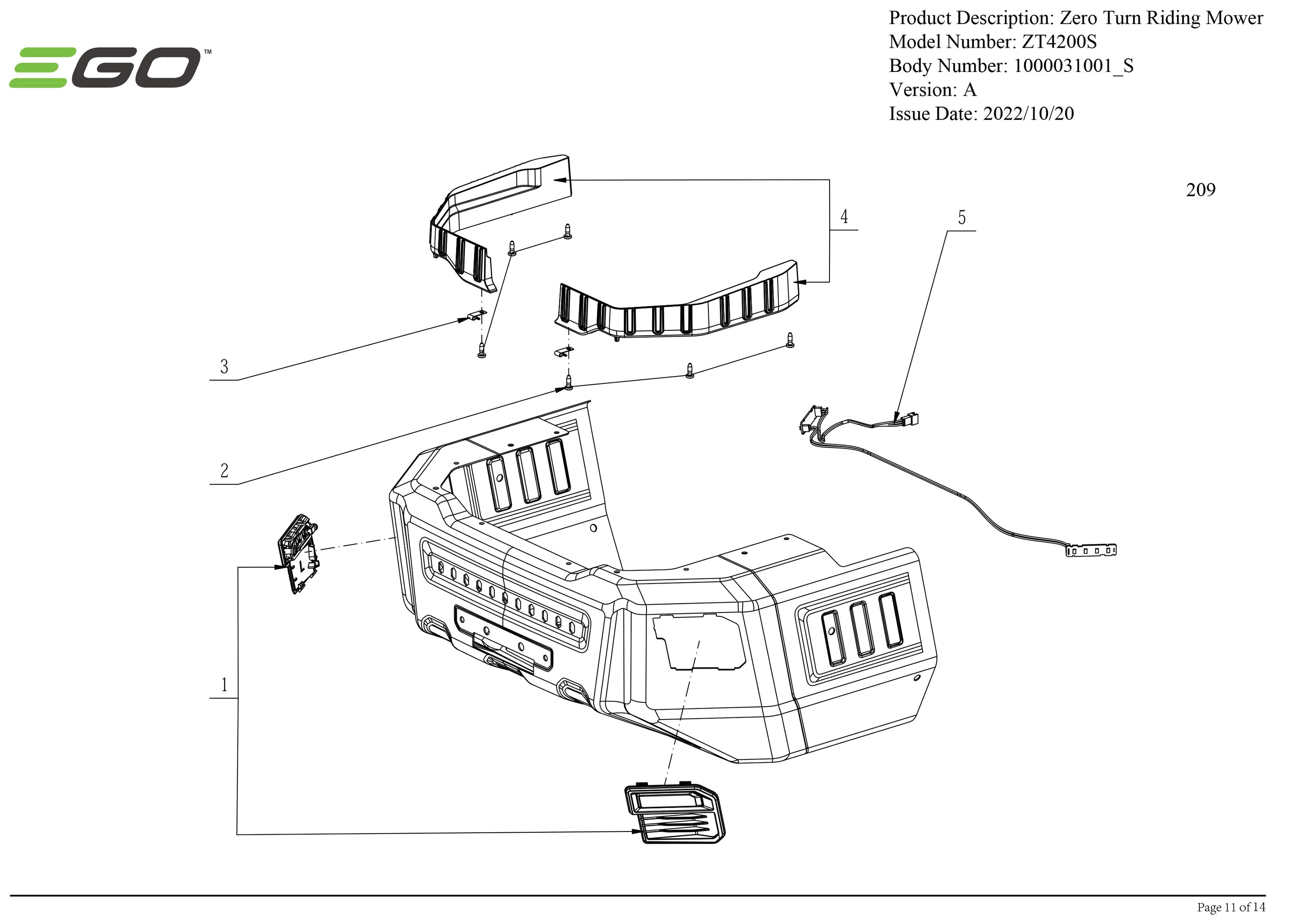 EGO™

Product Description: Zero Turn Riding Mower
Model Number: ZT4200S
Body Number: 1000031001_S
Version: A
Issue Date: 2022/10/20

209

4

5

3

2

1

Page 11 of 14