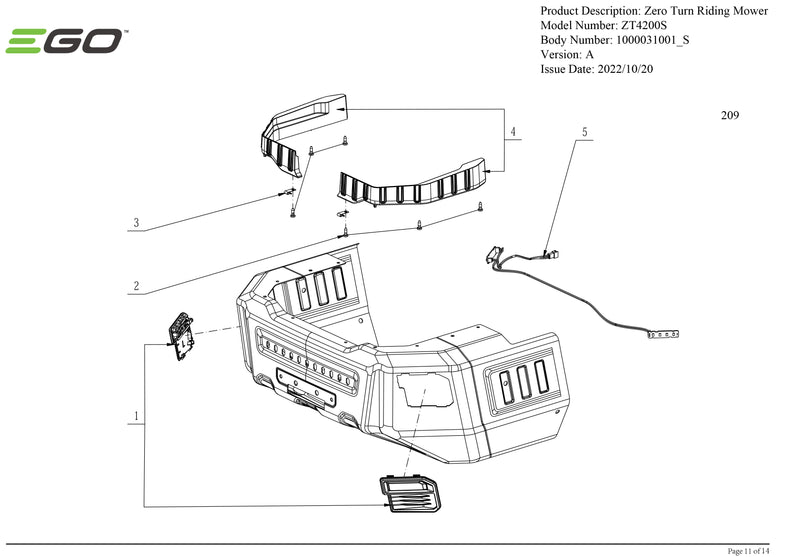 EGO™

Product Description: Zero Turn Riding Mower
Model Number: ZT4200S
Body Number: 1000031001_S
Version: A
Issue Date: 2022/10/20

209

4

5

3

2

1

Page 11 of 14