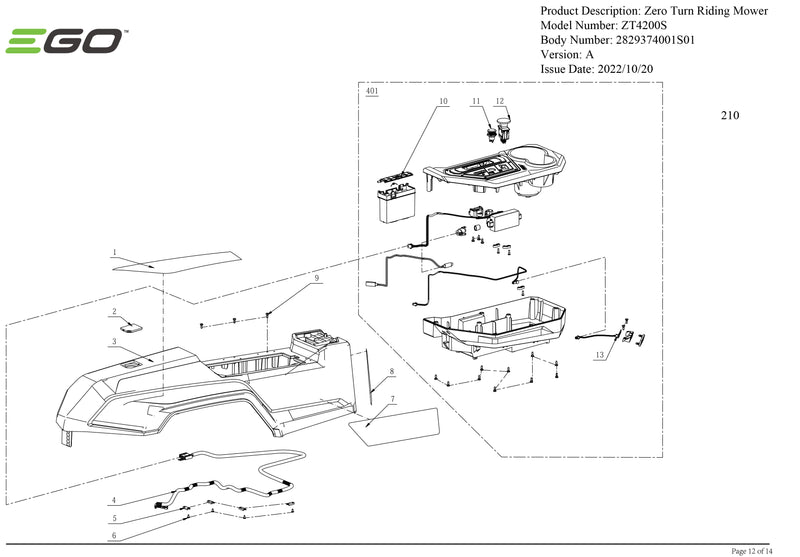 EGO™

Product Description: Zero Turn Riding Mower
Model Number: ZT4200S
Body Number: 2829374001S01
Version: A
Issue Date: 2022/10/20

210

401
10
11
12
1
9
2
3
8
7
13
4
5
6

Page 12 of 14