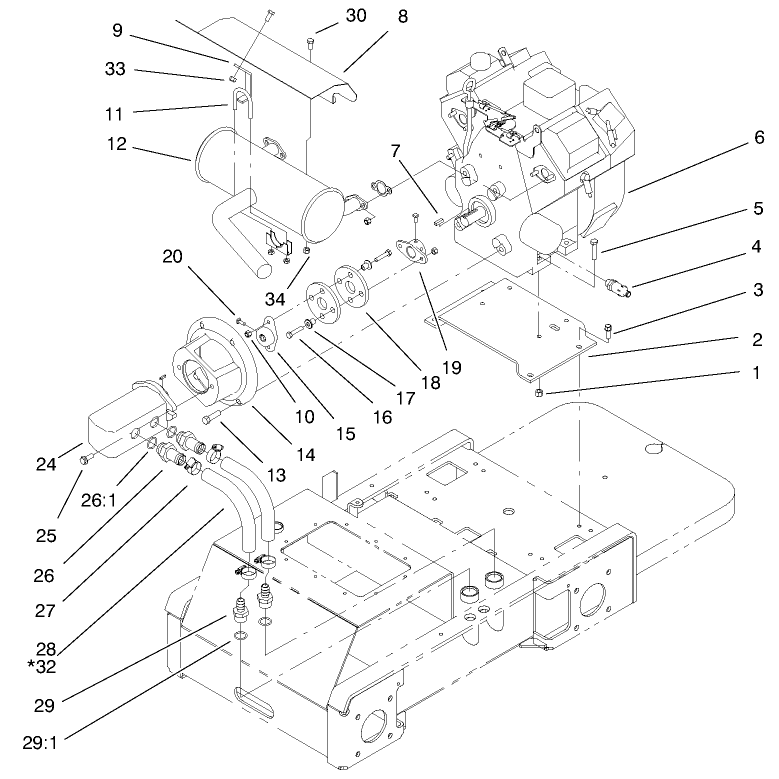 9
30
8
33
11
12
7
6
5
4
3
2
1
20
34
19
18
17
16
15
10
14
13
24
25
26:1
26
27
28
*32
29
29:1