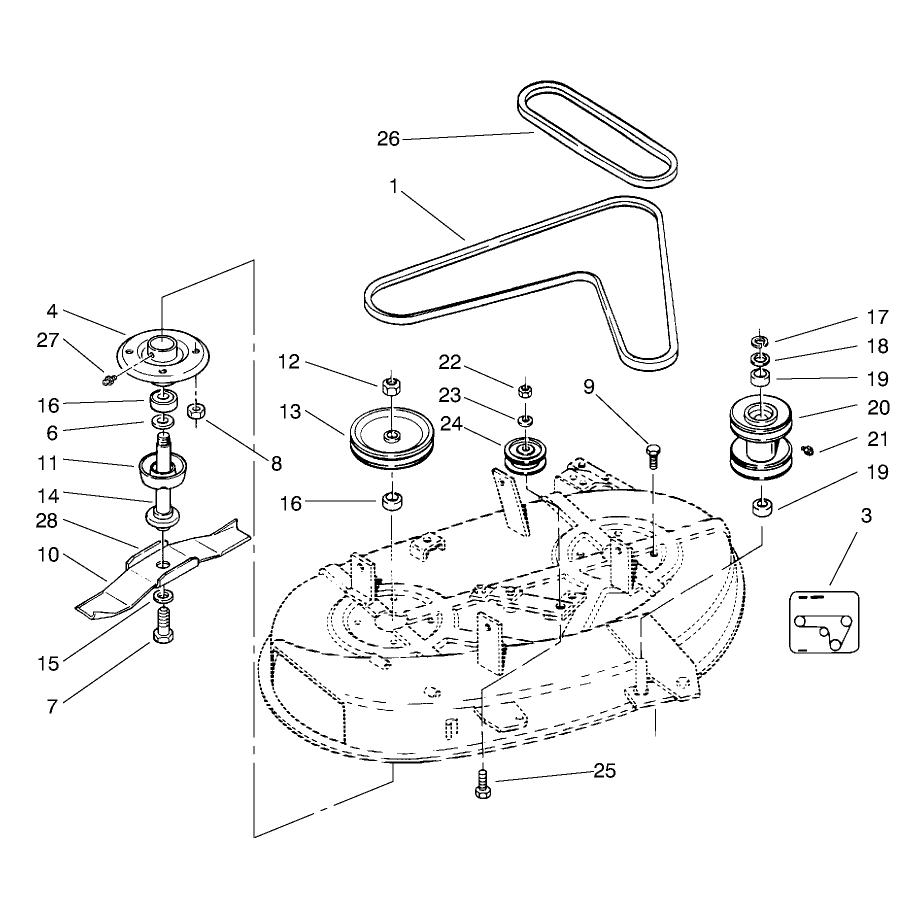 26
1
4
27
16
6
11
14
28
10
15
7
8
12
13
16
22
23
24
9
17
18
19
20
21
19
3
25