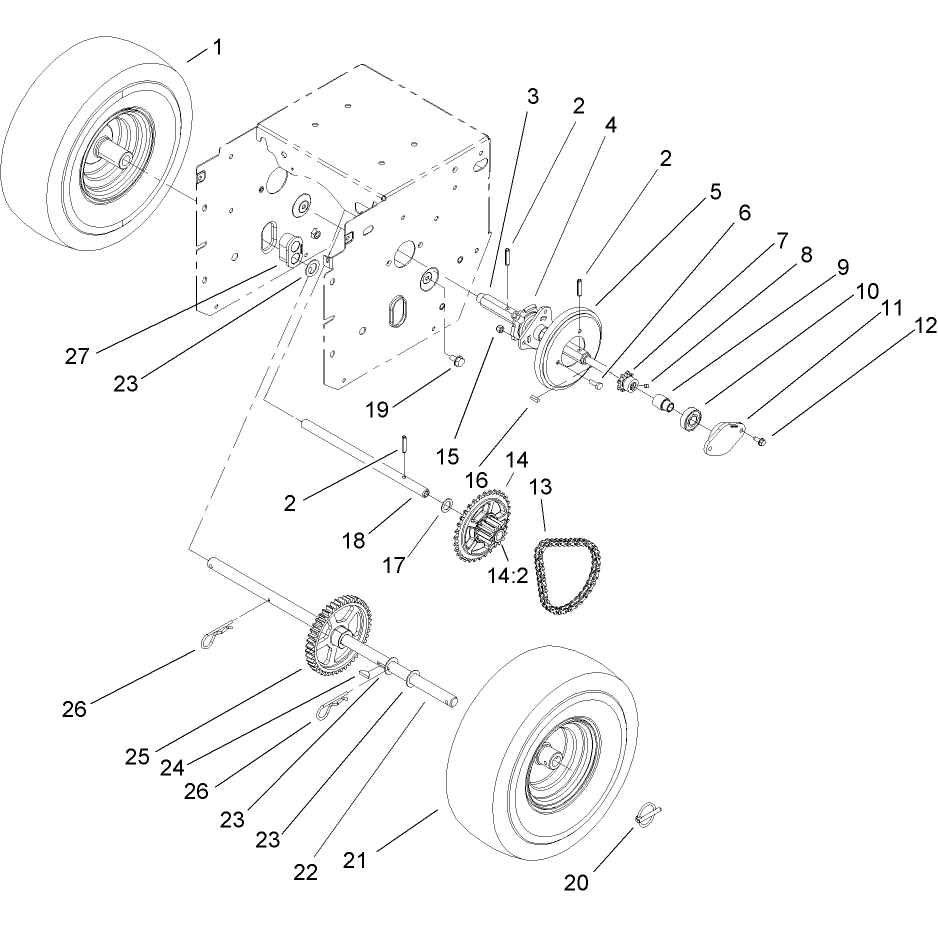 1
3
2
4
2
5
6
7
8
9
10
11
12
27
23
19
15
16
14
13
2
18
17
14:2
26
25
24
26
23
23
22
21
20