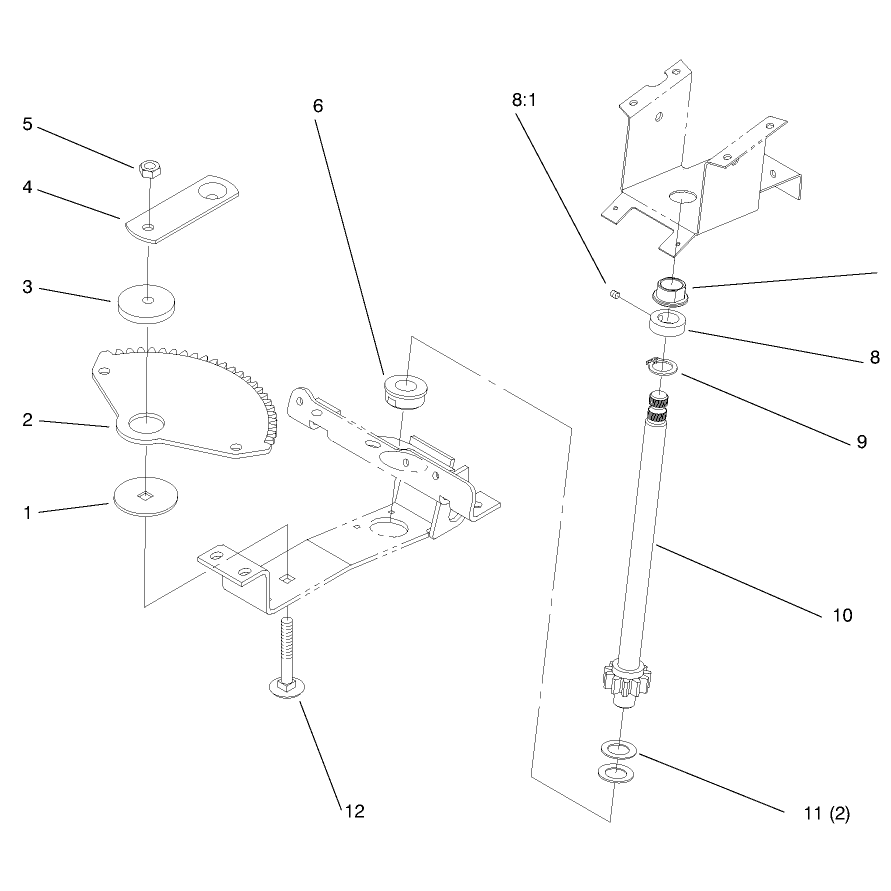 5
4
3
2
1
6
8:1
8
9
10
11 (2)
12