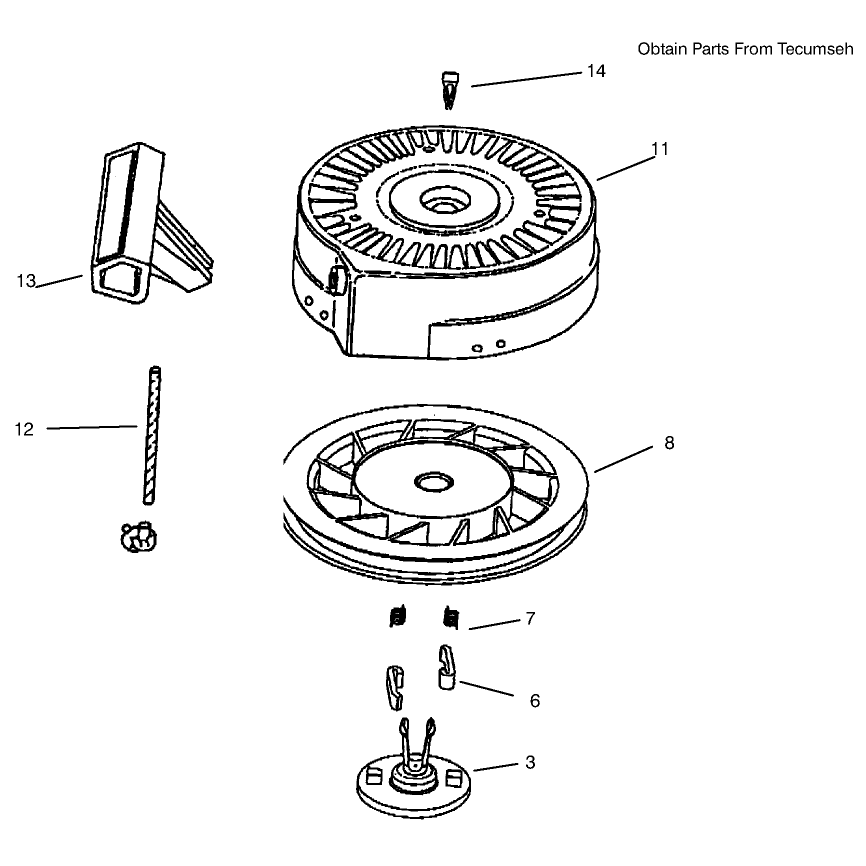 Obtain Parts From Tecumseh

14

11

13

12

8

7

6

3