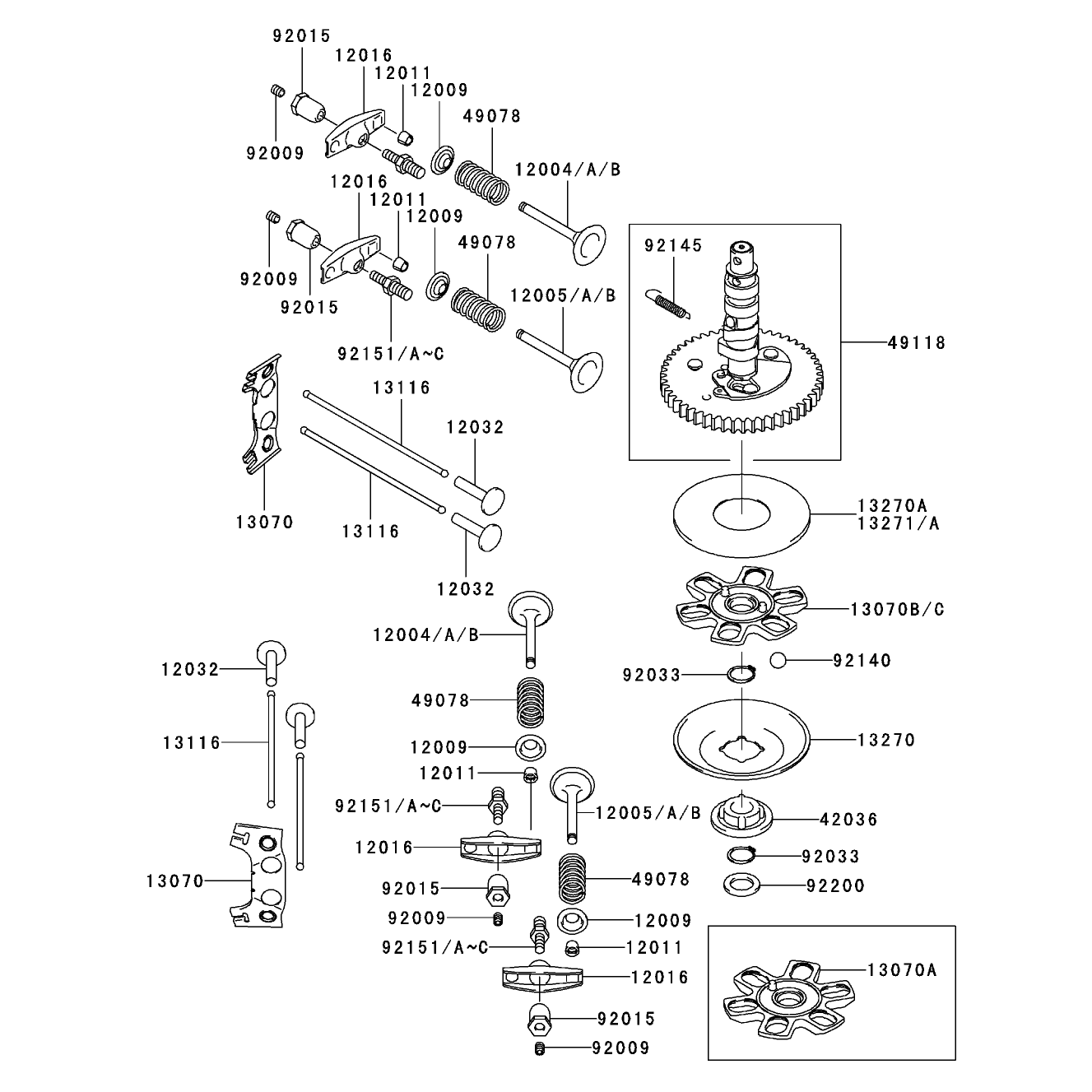 92015
12016
12011
12009
49078
92009
12004/A/B
12016
12011
12009
49078
92009
92015
12005/A/B
92151/A~C
92145
49118
13116
12032
13070
13116
12032
13270A
13271/A
13070B/C
12004/A/B
12032
92033
92140
49078
13116
12009
13270
12011
92151/A~C
12005/A/B
42036
12016
92033
13070
92015
49078
92200
92009
12009
92151/A~C
12011
12016
13070A
92015
92009