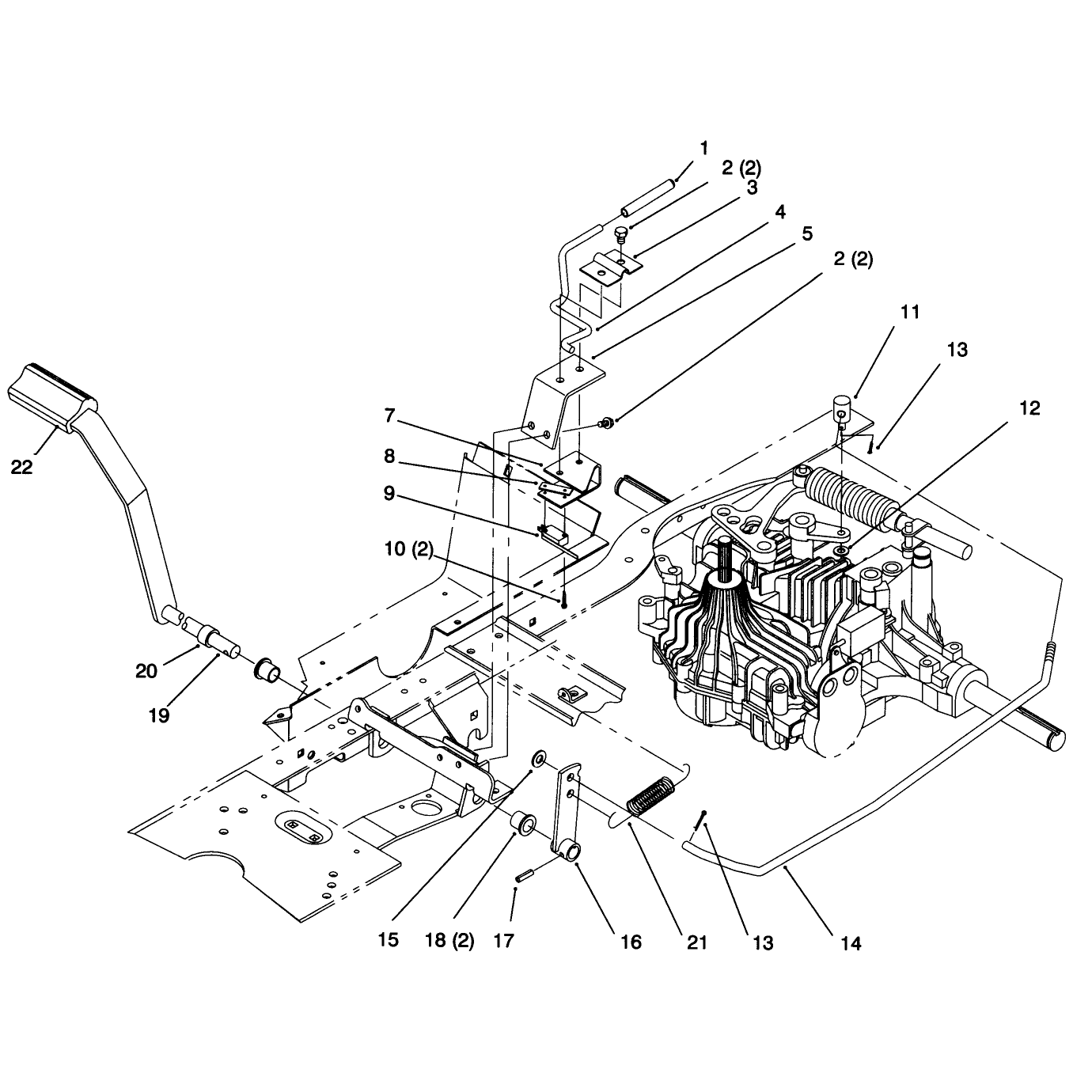 1
2 (2)
3
4
5
2 (2)
11
13
12
22
7
8
9
10 (2)
20
19
15
18 (2)
17
16
21
13
14