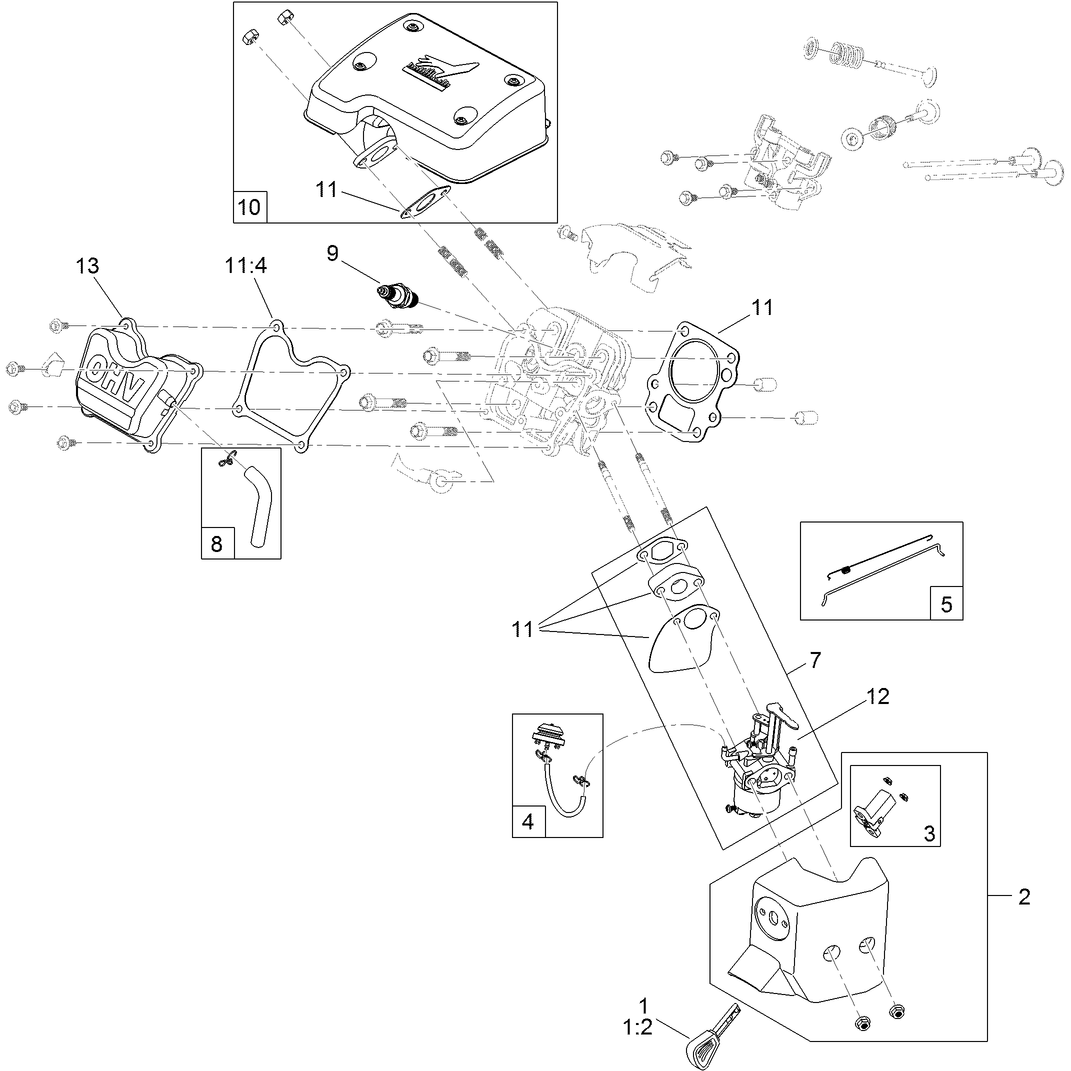 10
11
13
11:4
9
11
OHV
8
5
11
7
12
4
3
2
1
1:2