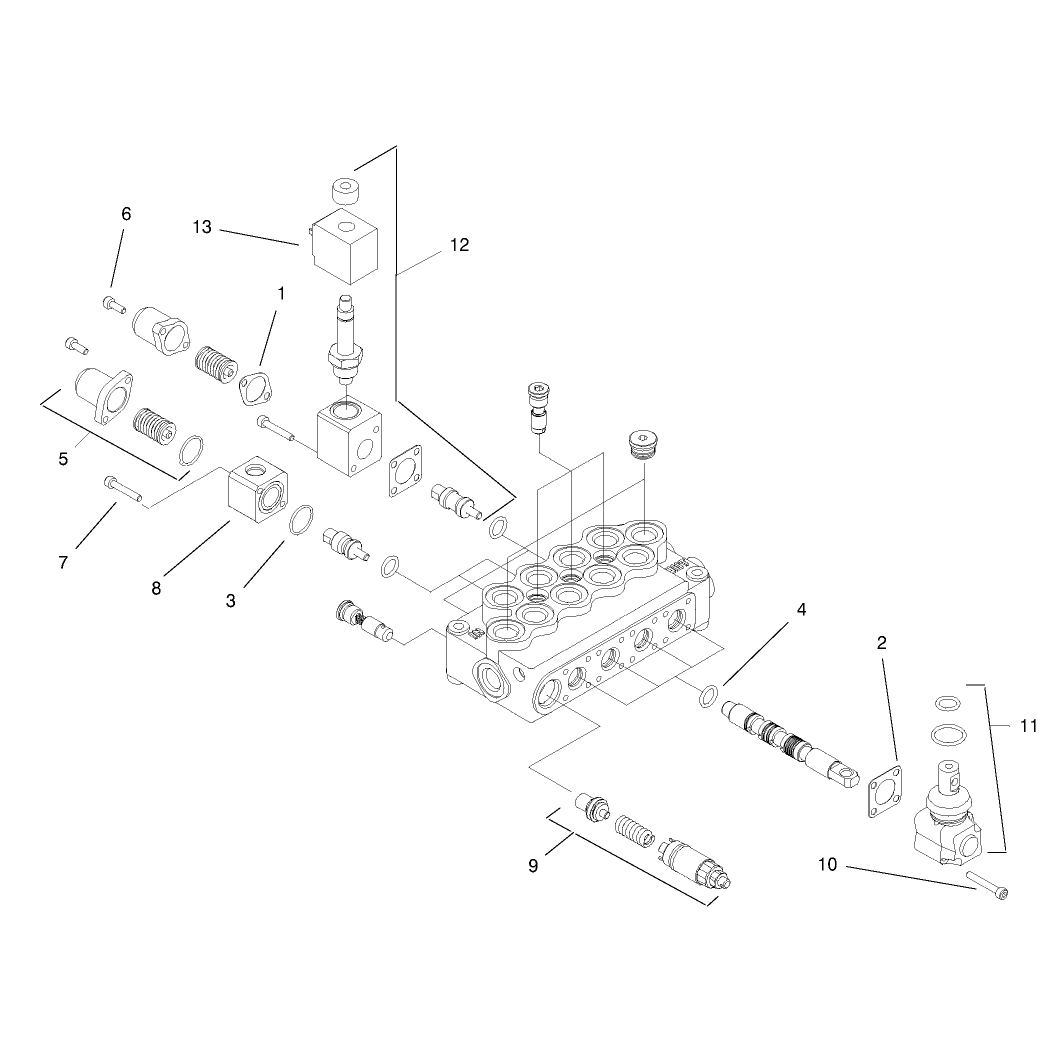 6
13
12
1
5
7
8
3
4
2
11
9
10