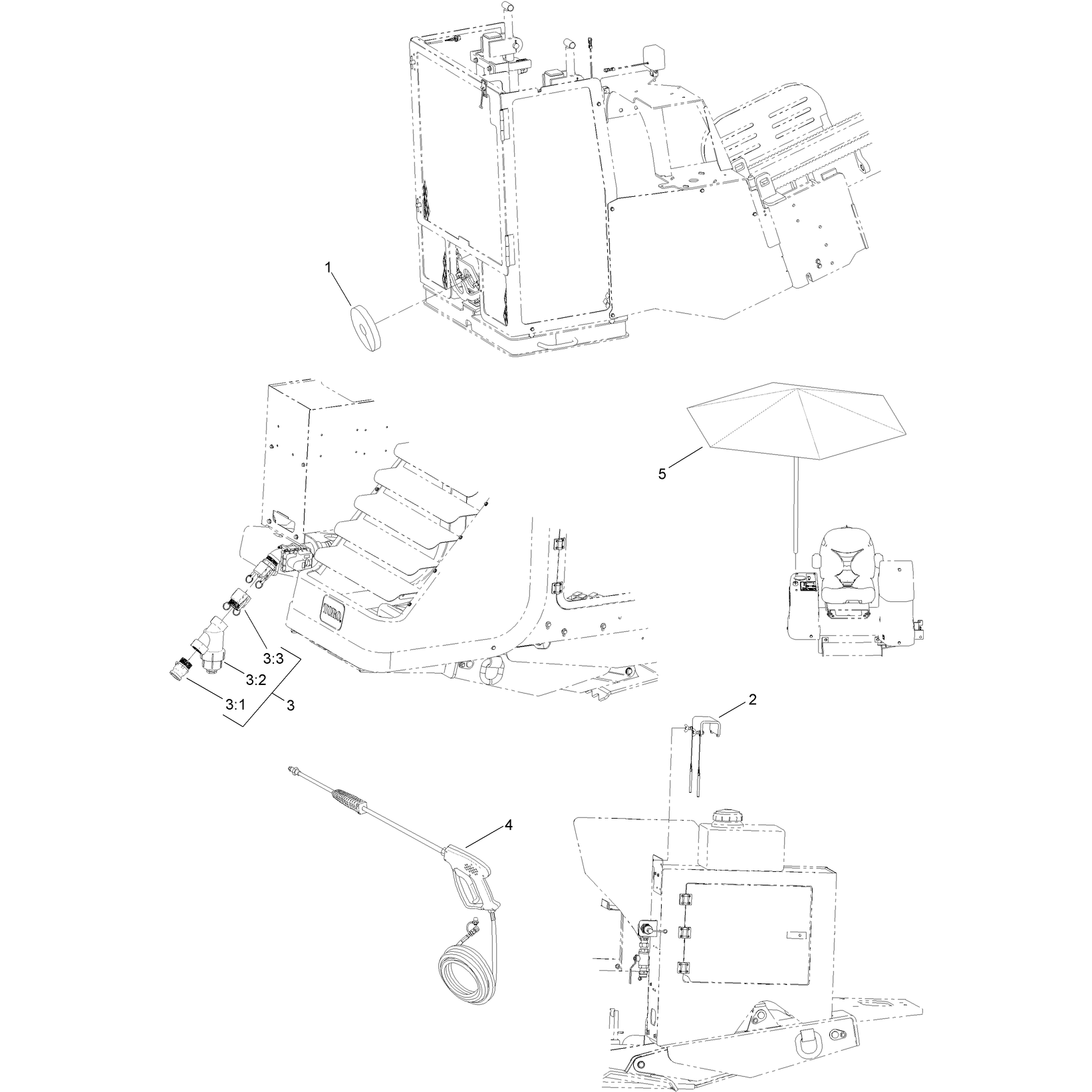 1

5

TORO

3:3

3:2

3:1

3

2

4