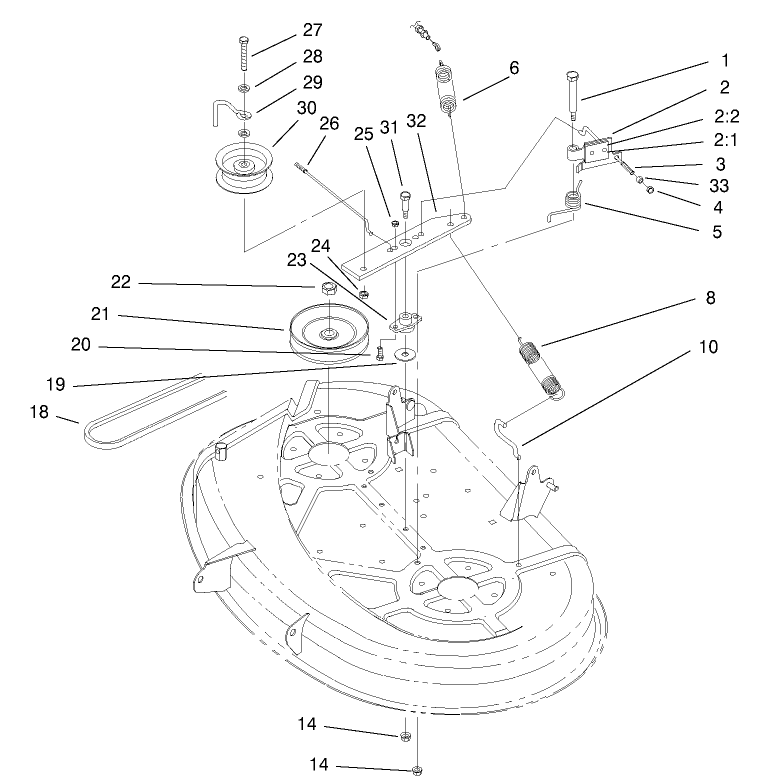 27
28
29
30
26
25
31
32
6
1
2
2:2
2:1
3
33
4
5
24
23
22
21
20
19
18
8
10
14
14