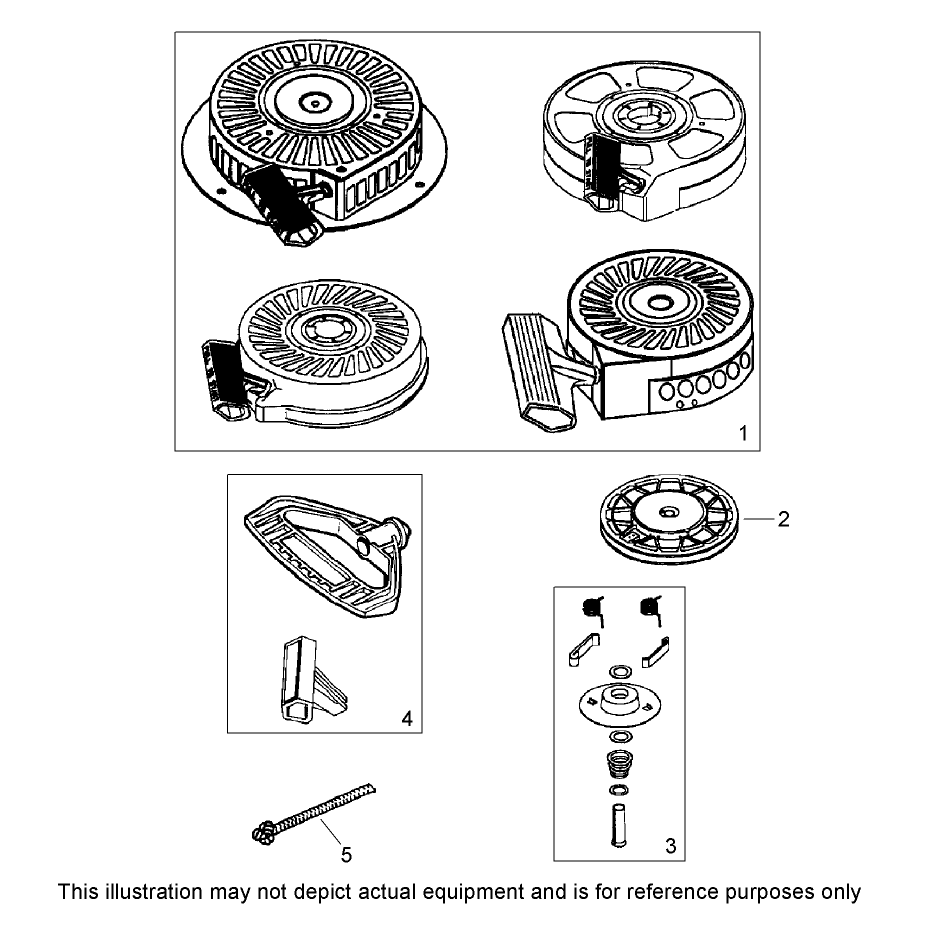 1

2

4

3

5

This illustration may not depict actual equipment and is for reference purposes only