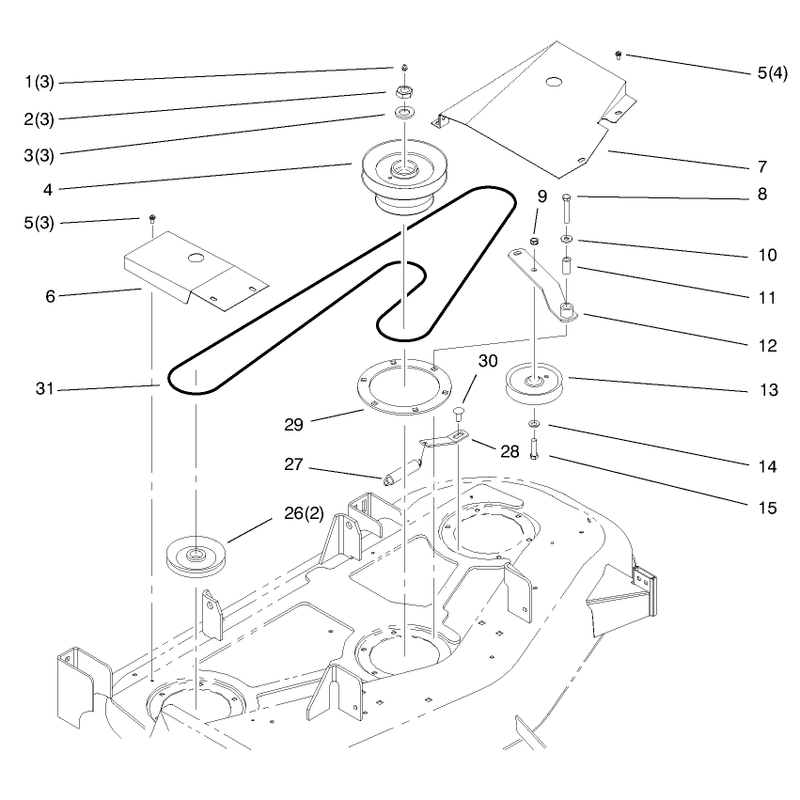 1(3)
2(3)
3(3)
4
5(3)
6
31
5(4)
7
8
9
10
11
12
13
30
29
28
27
14
15
26(2)