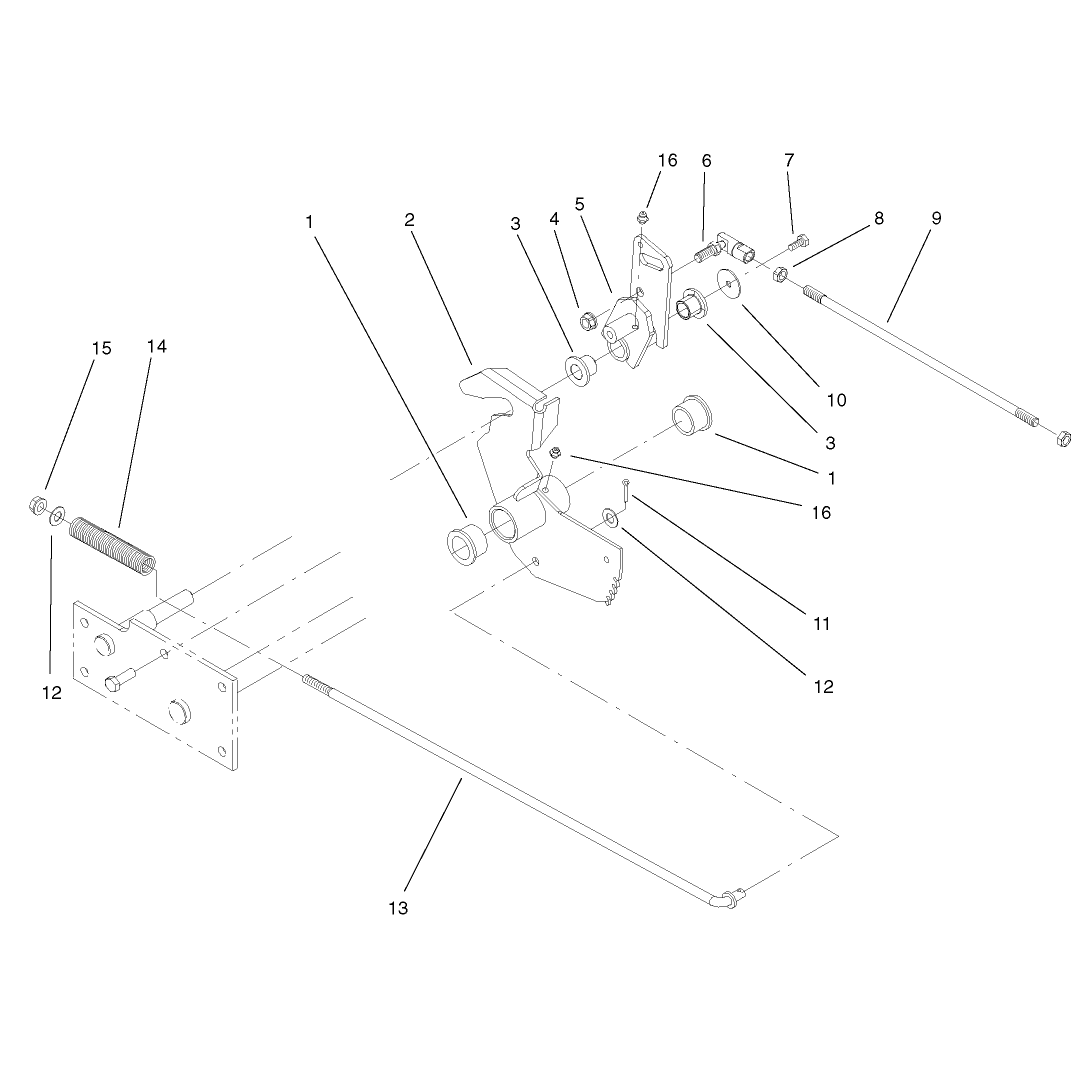 16
6
7
1
2
3
4
5
8
9
15
14
10
3
1
16
11
12
12
13