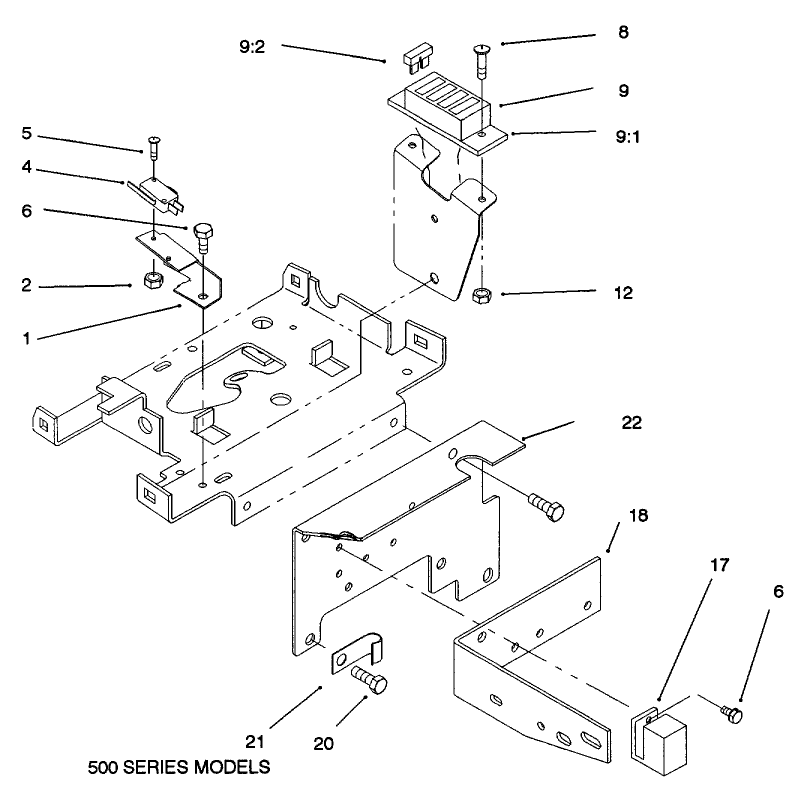 9:2
8
9
9:1
5
4
6
2
1
12
22
18
17
6
21
20
500 SERIES MODELS